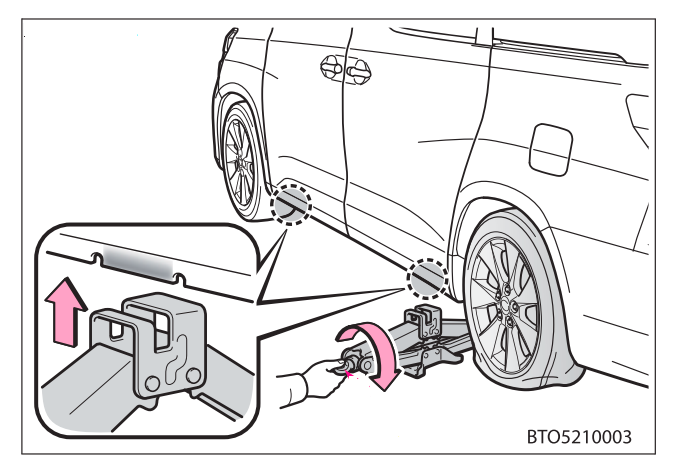 BTO5210003