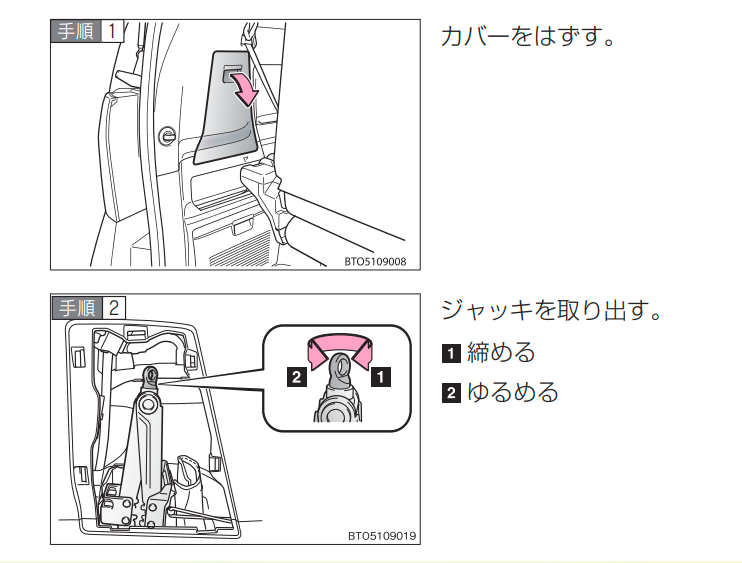 手順 1

BTO5109008

カバーをはずす。

手順 2

2

1

BTO5109019

ジャッキを取り出す。

1 締める

2 ゆるめる