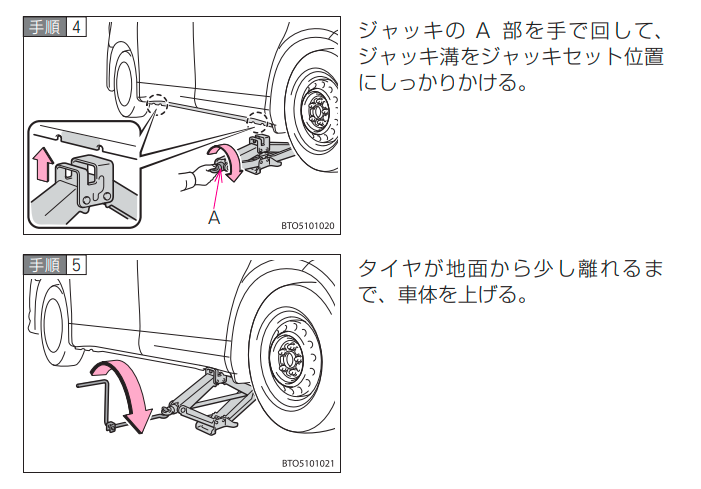 手順 4

A

BTO5101020

ジャッキの A 部を手で回して、ジャッキ溝をジャッキセット位置にしっかりかける。

手順 5

BTO5101021

タイヤが地面から少し離れるまで、車体を上げる。