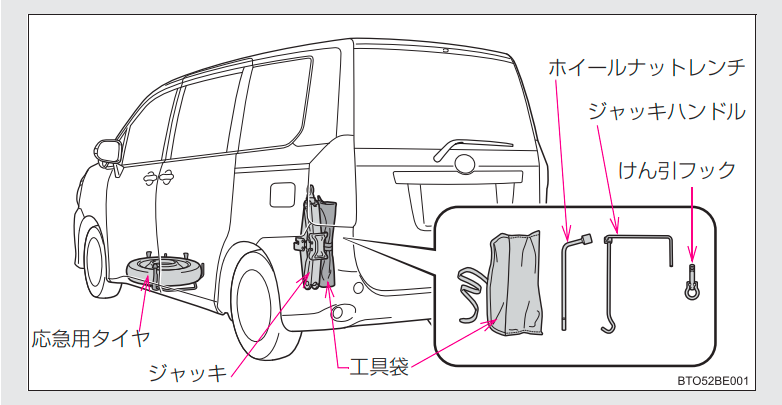 ホイールナットレンチ
ジャッキハンドル
けん引フック
応急用タイヤ
ジャッキ
工具袋
BTO52BE001