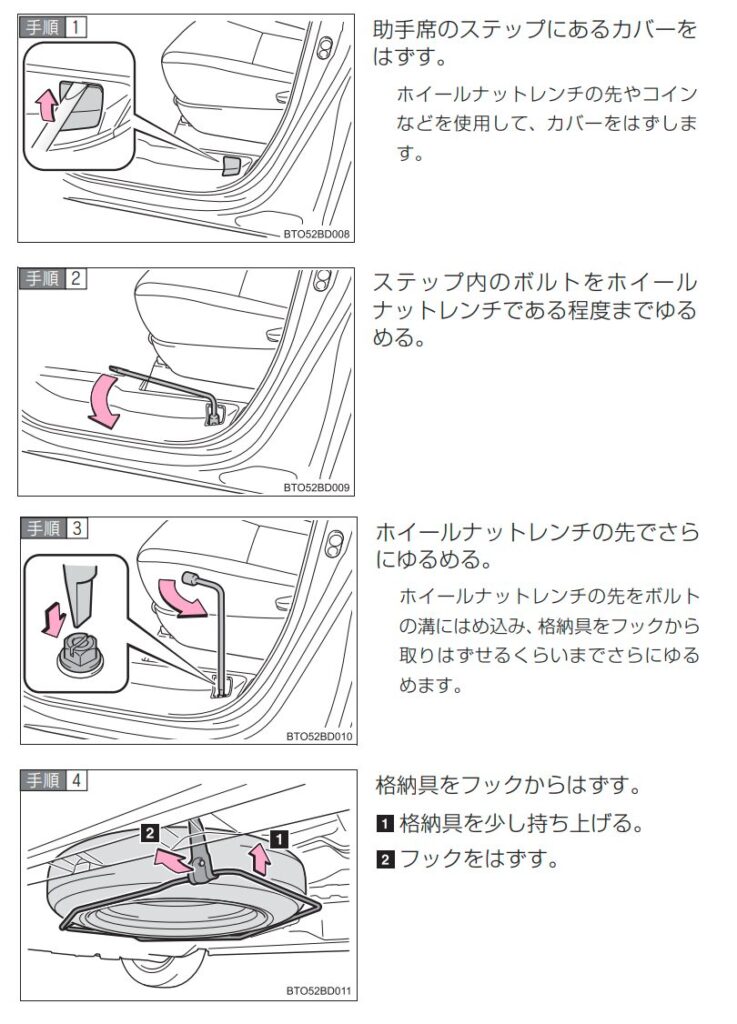 手順 1

BTO52BD008

助手席のステップにあるカバーをはずす。

ホイールナットレンチの先やコインなどを使用して、カバーをはずします。

手順 2

BTO52BD009

ステップ内のボルトをホイールナットレンチである程度までゆるめる。

手順 3

BTO52BD010

ホイールナットレンチの先でさらにゆるめる。

ホイールナットレンチの先をボルトの溝にはめ込み、格納具をフックから取りはずせるくらいまでさらにゆるめます。

手順 4

2 1

BTO52BD011

格納具をフックからはずす。

1 格納具を少し持ち上げる。

2 フックをはずす。