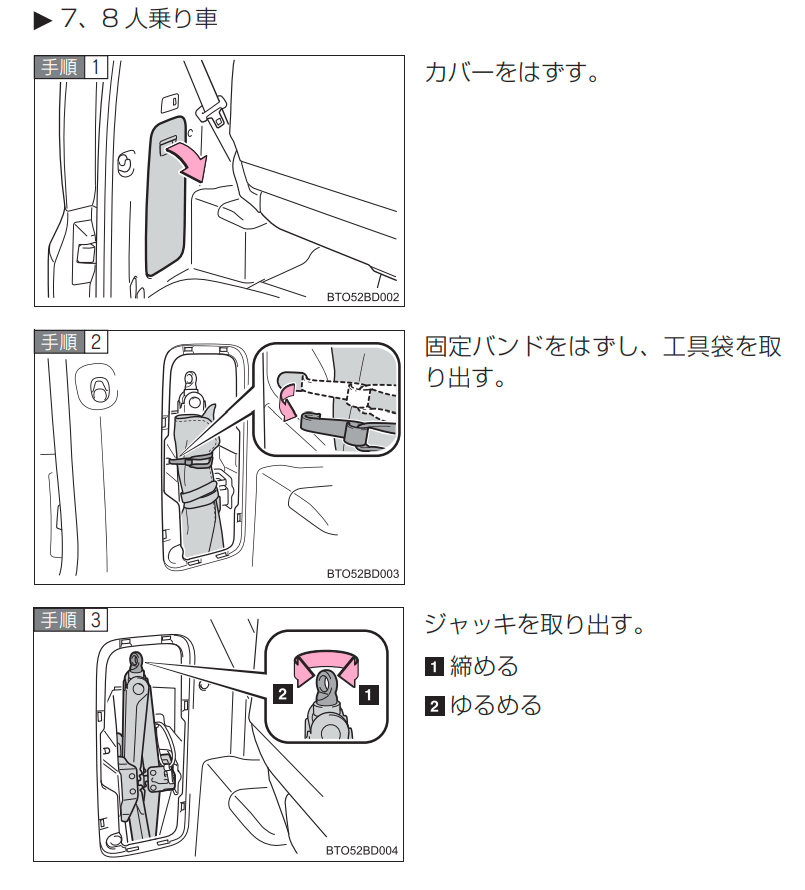 ▶ 7、8 人乗り車

手順 1

BTO52BD002

カバーをはずす。

手順 2

BTO52BD003

固定バンドをはずし、工具袋を取り出す。

手順 3

2 1

BTO52BD004

ジャッキを取り出す。

1 締める

2 ゆるめる