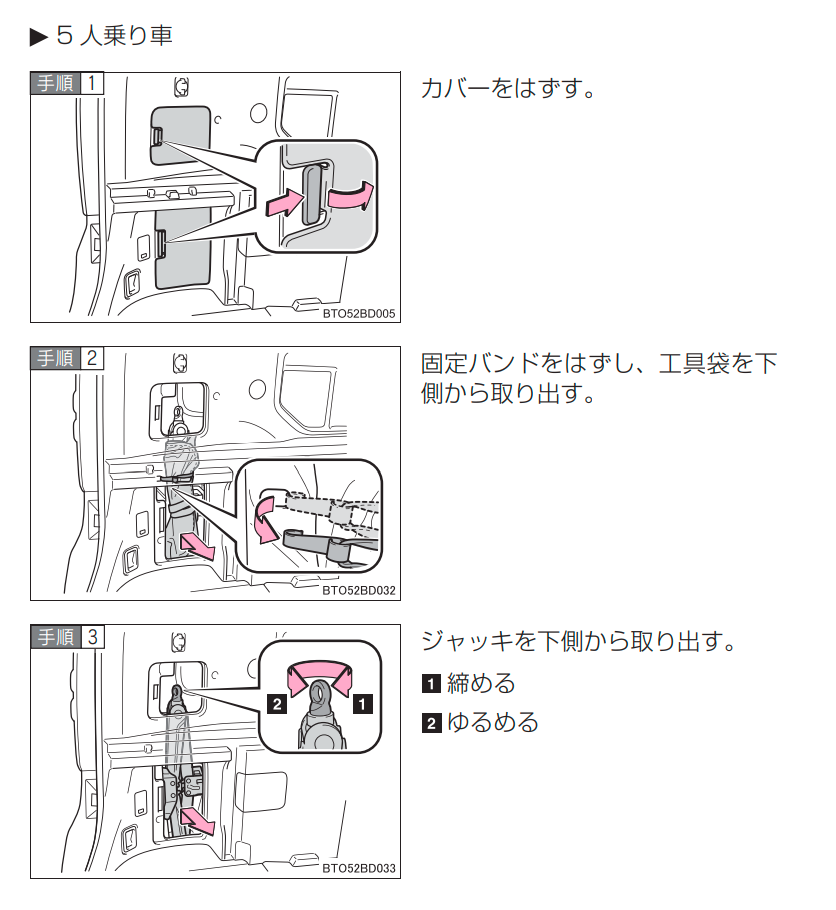 ▶ 5 人乗り車

手順 1

BTO52BD005

カバーをはずす。

手順 2

BTO52BD032

固定バンドをはずし、工具袋を下側から取り出す。

手順 3

2 1

BTO52BD033

ジャッキを下側から取り出す。

1 締める

2 ゆるめる