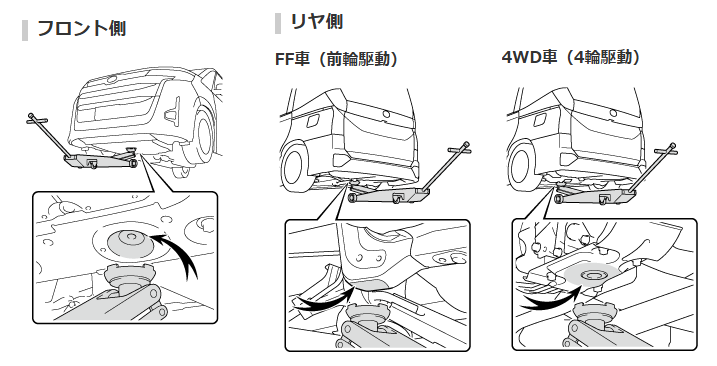 フロント側

リヤ側

FF車（前輪駆動）

4WD車（4輪駆動）