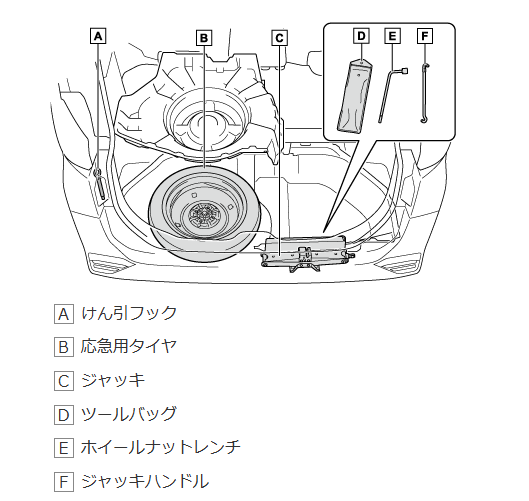 A
B
C
D
E
F

A けん引フック

B 応急用タイヤ

C ジャッキ

D ツールバッグ

E ホイールナットレンチ

F ジャッキハンドル