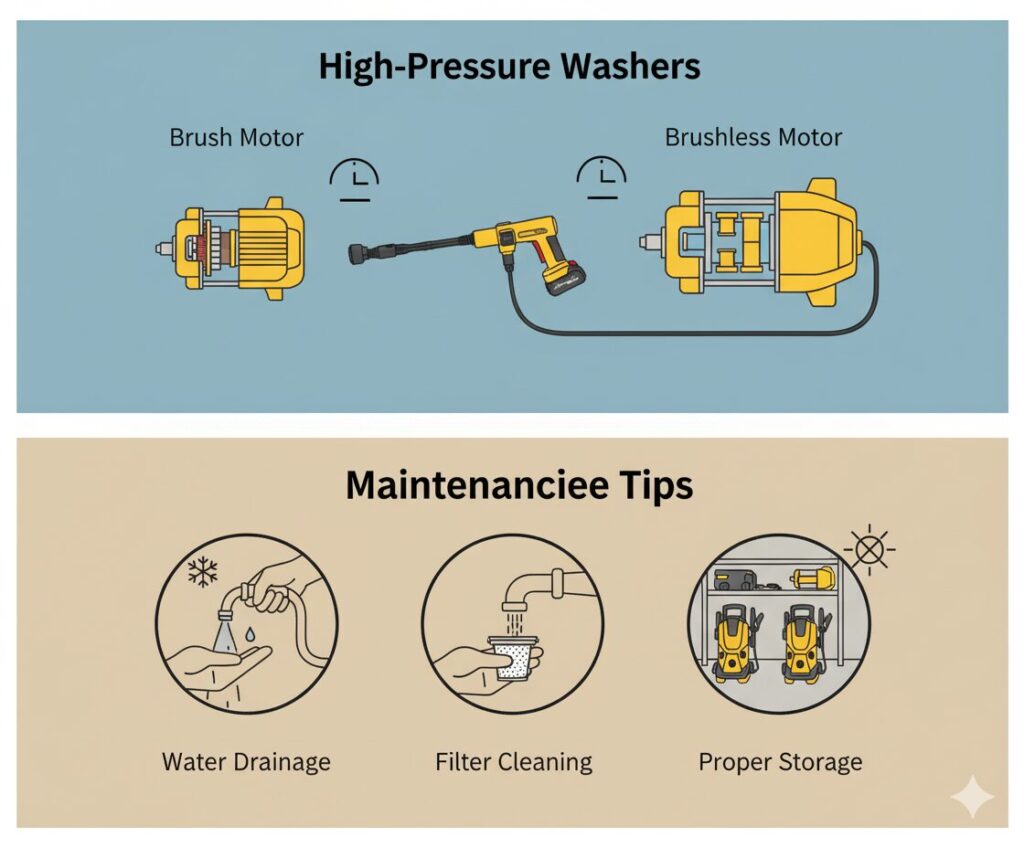 High-Pressure Washers

Brush Motor

Brushless Motor

Maintenanciee Tips

Water Drainage

Filter Cleaning

Proper Storage